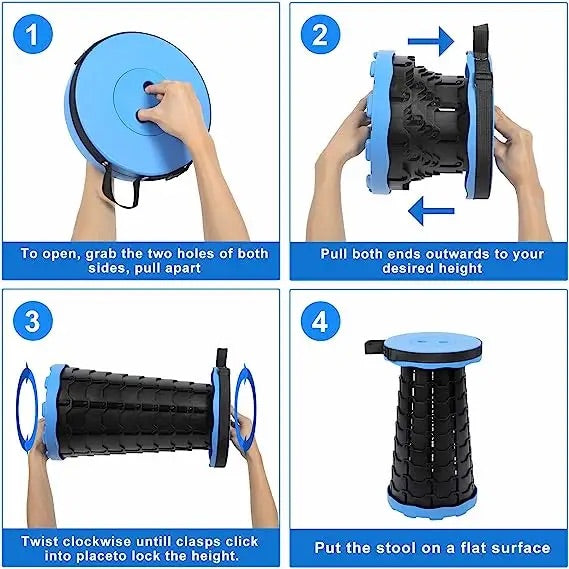 1

To open, grab the two holes of both sides, pull apart

2

Pull both ends outwards to your desired height

3

Twist clockwise untill clasps click into placeto lock the height.

4

Put the stool on a flat surface